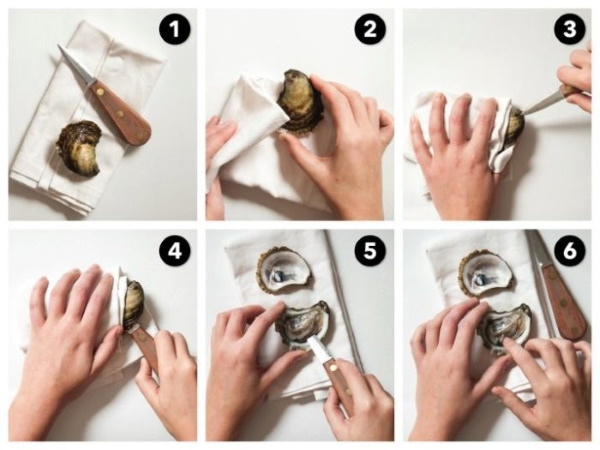 1
2
3
4
5
6