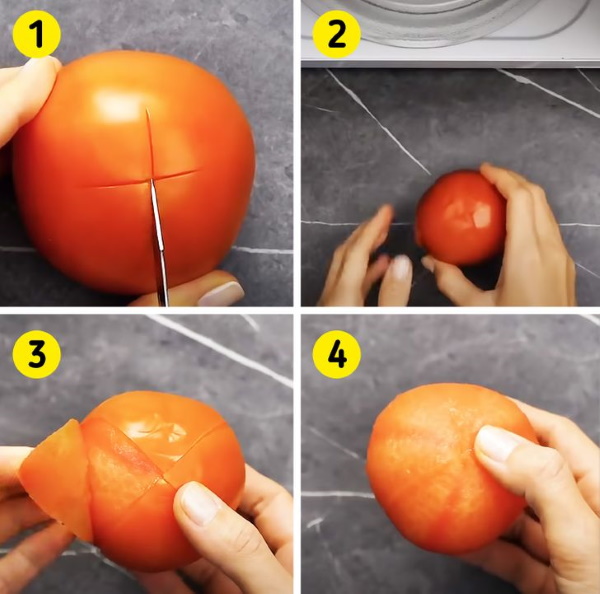 1

2

3

4